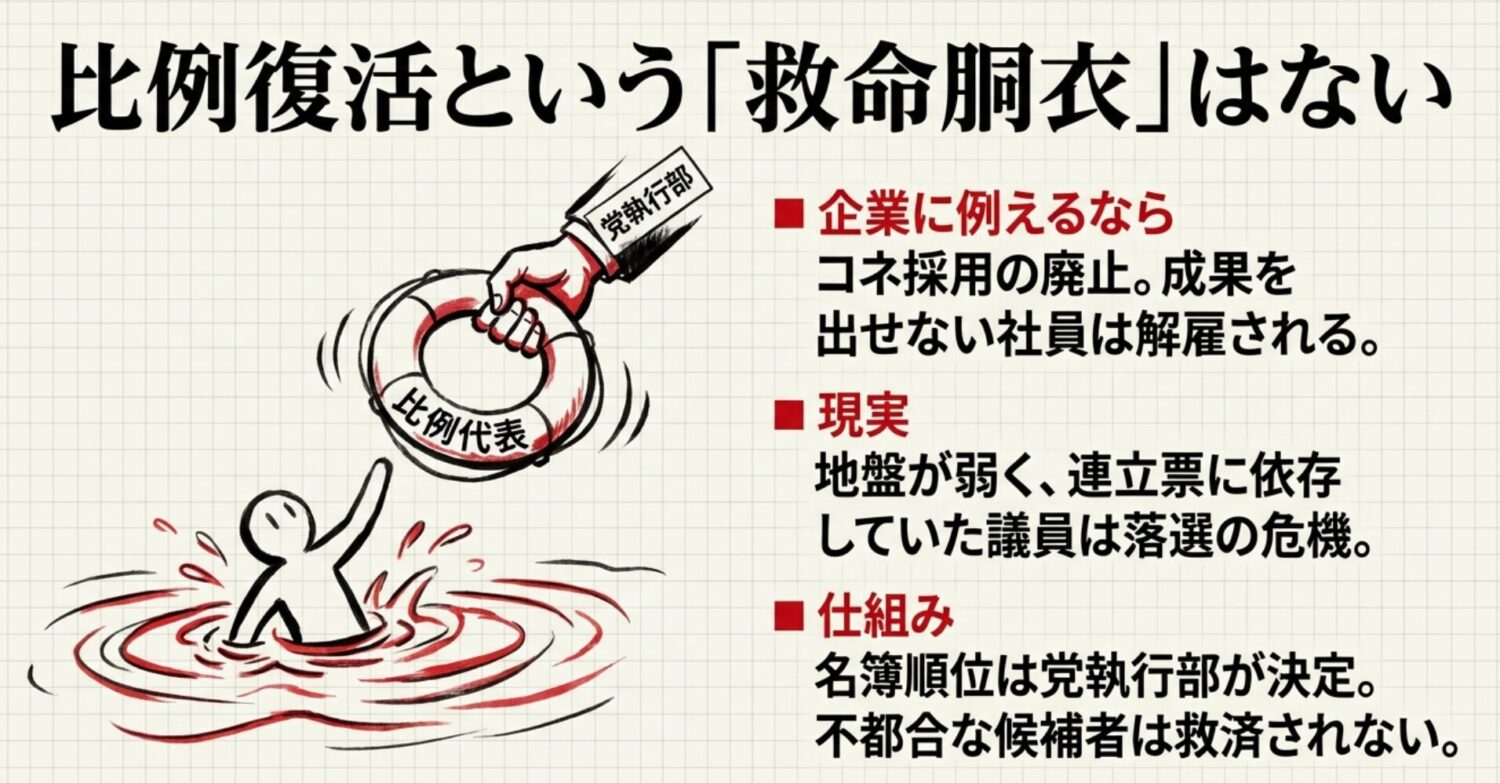 比例復活という「救命胴衣」はない

党執行部

比例代表

■ 企業に例えるなら
コネ採用の廃止。成果を出せない社員は解雇される。

■ 現実
地盤が弱く、連立票に依存していた議員は落選の危機。

■ 仕組み
名簿順位は党執行部が決定。不都合な候補者は救済されない。