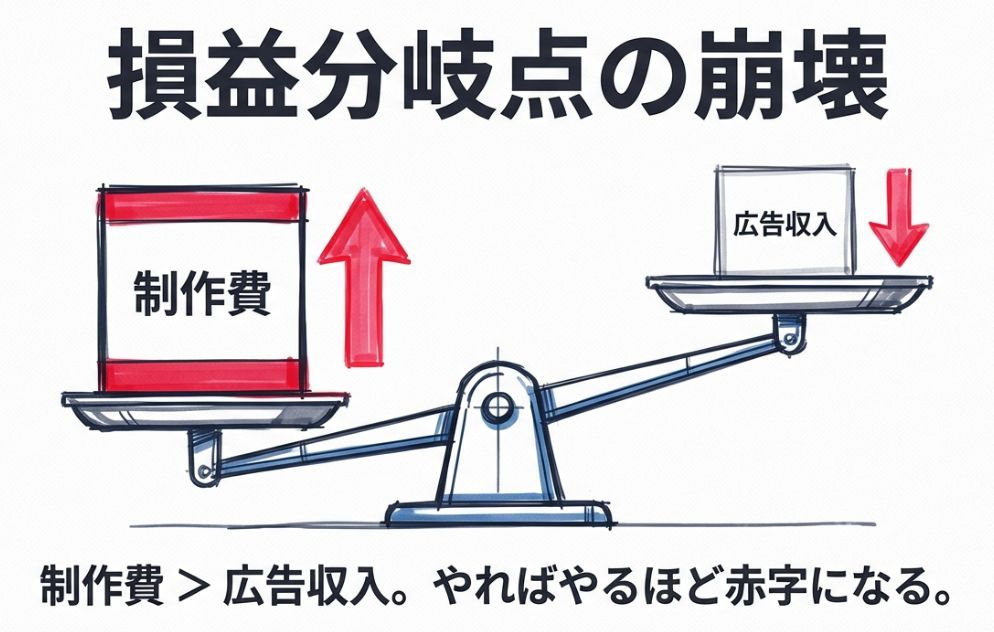 損益分岐点の崩壊

制作費

広告収入

制作費 > 広告収入。やればやるほど赤字になる。